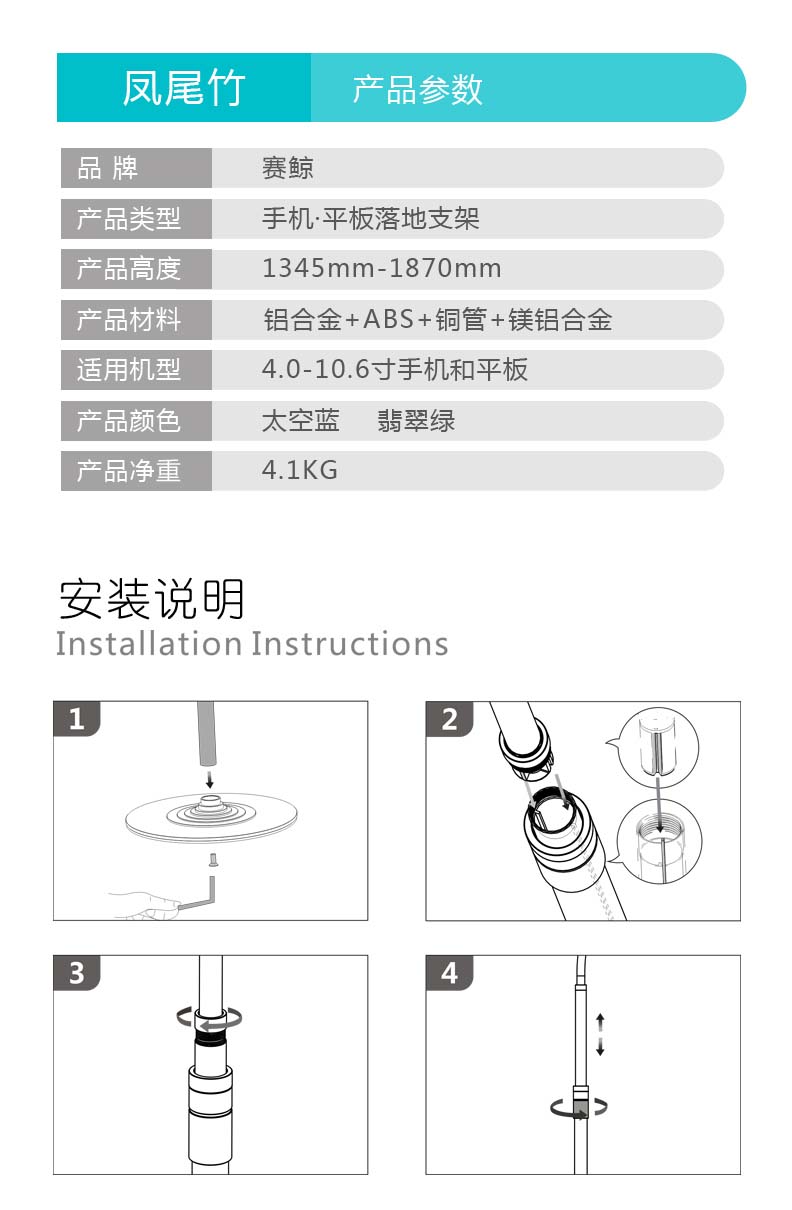 凤尾竹 产品参数

| 品 牌 | 赛鲸 |
|---|---|
| 产品类型 | 手机·平板落地支架 |
| 产品高度 | 1345mm-1870mm |
| 产品材料 | 铝合金+ABS+铜管+镁铝合金 |
| 适用机型 | 4.0-10.6寸手机和平板 |
| 产品颜色 | 太空蓝　翡翠绿 |
| 产品净重 | 4.1KG |

安装说明
Installation Instructions

1

2

3

4