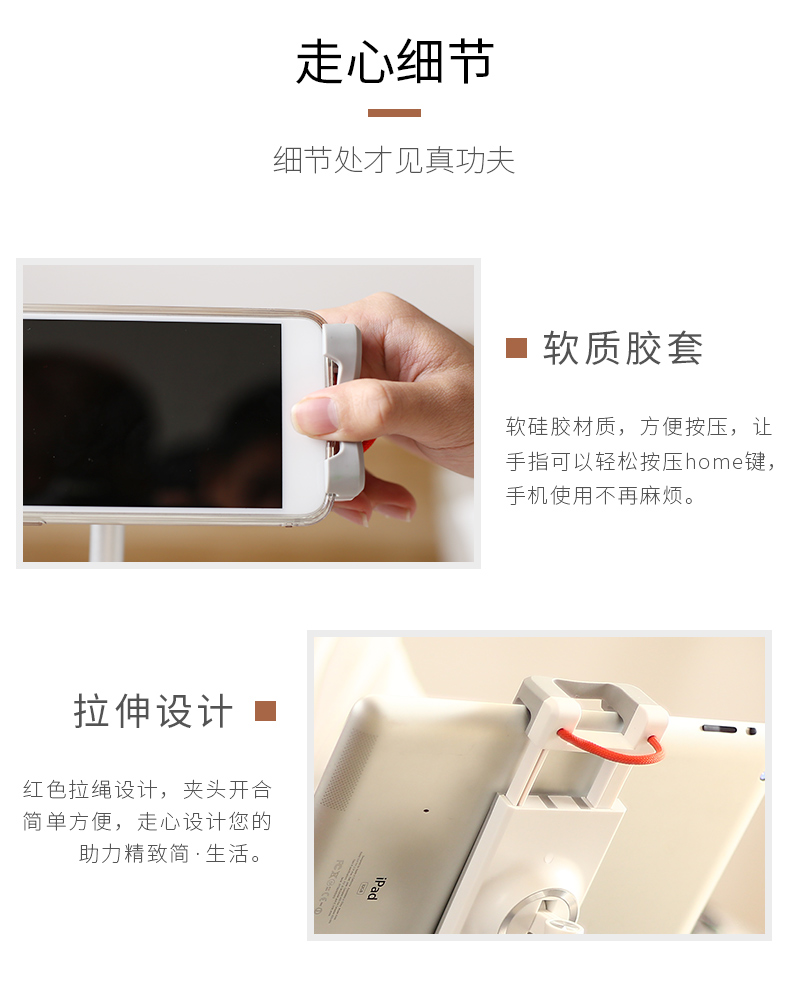 走心细节

细节处才见真功夫

软质胶套

软硅胶材质，方便按压，让手指可以轻松按压home键，手机使用不再麻烦。

拉伸设计

红色拉绳设计，夹头开合简单方便，走心设计您的助力精致简·生活。

iPad